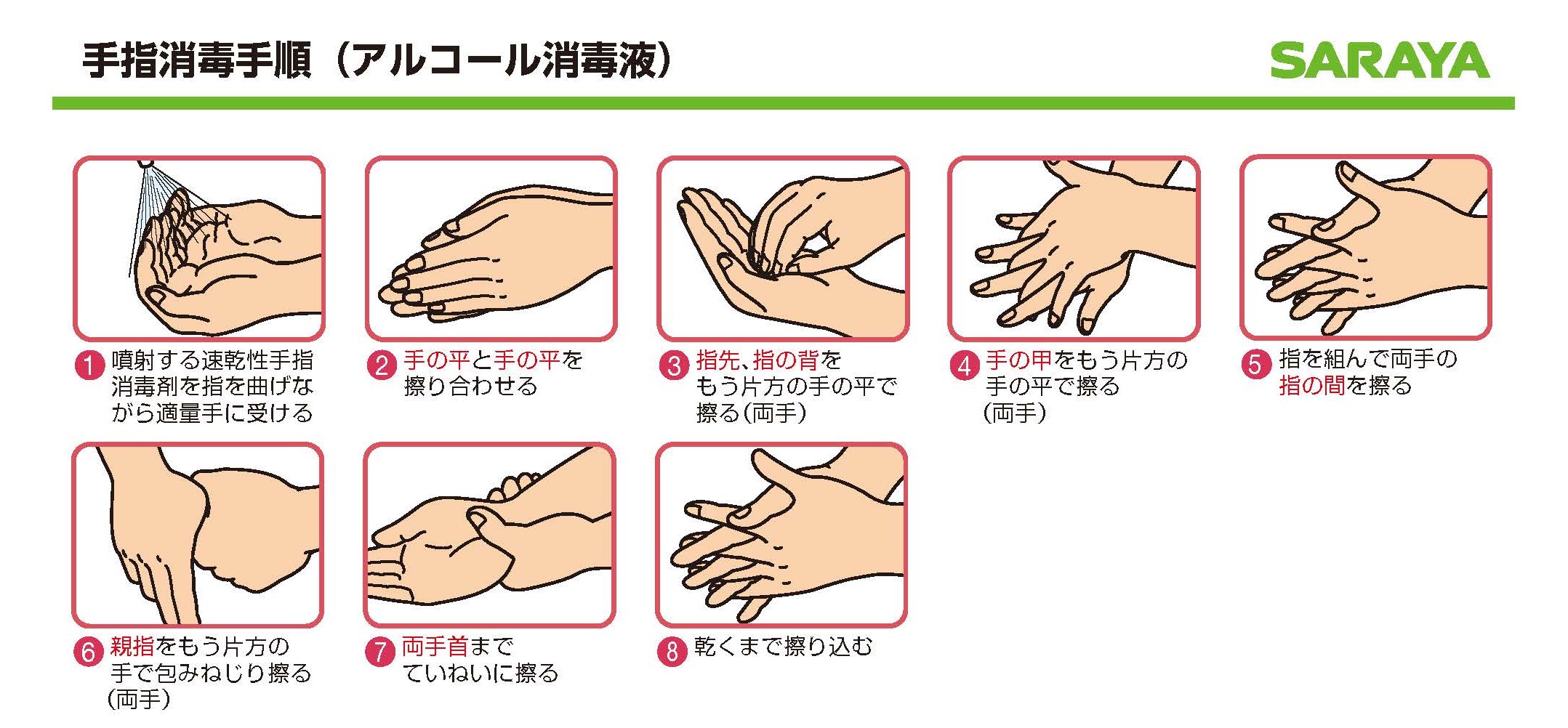 手指消毒手順（アルコール消毒液）

SARAYA

1 噴射する速乾性手指消毒剤を指を曲げながら適量手に受ける

2 手の平と手の平を擦り合わせる

3 指先、指の背をもう片方の手の平で擦る（両手）

4 手の甲をもう片方の手の平で擦る（両手）

5 指を組んで両手の指の間を擦る

6 親指をもう片方の手で包みねじり擦る（両手）

7 両手首までていねいに擦る

8 乾くまで擦り込む